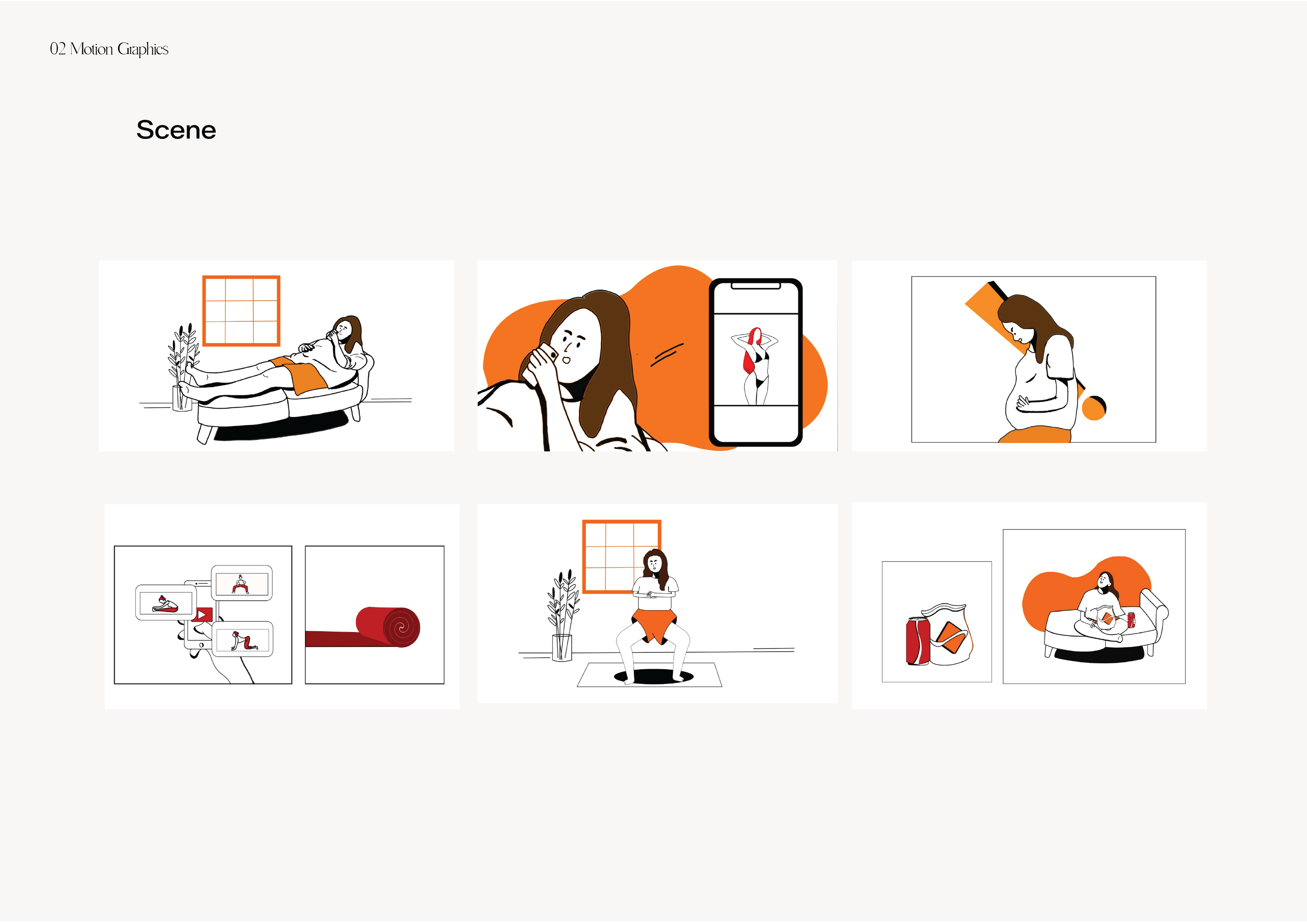 02 Motion Graphics

Scene