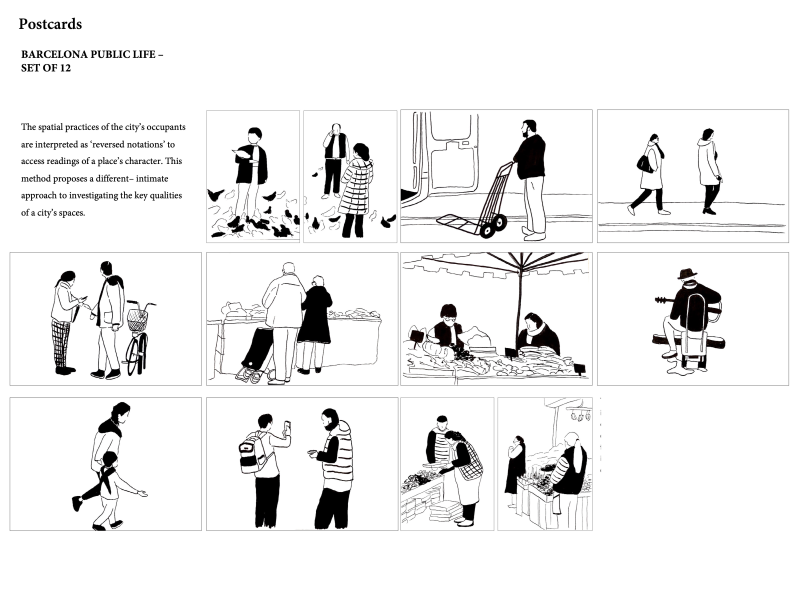 Postcards

BARCELONA PUBLIC LIFE – SET OF 12

The spatial practices of the city's occupants are interpreted as 'reversed notations' to access readings of a place's character. This method proposes a different– intimate approach to investigating the key qualities of a city's spaces.