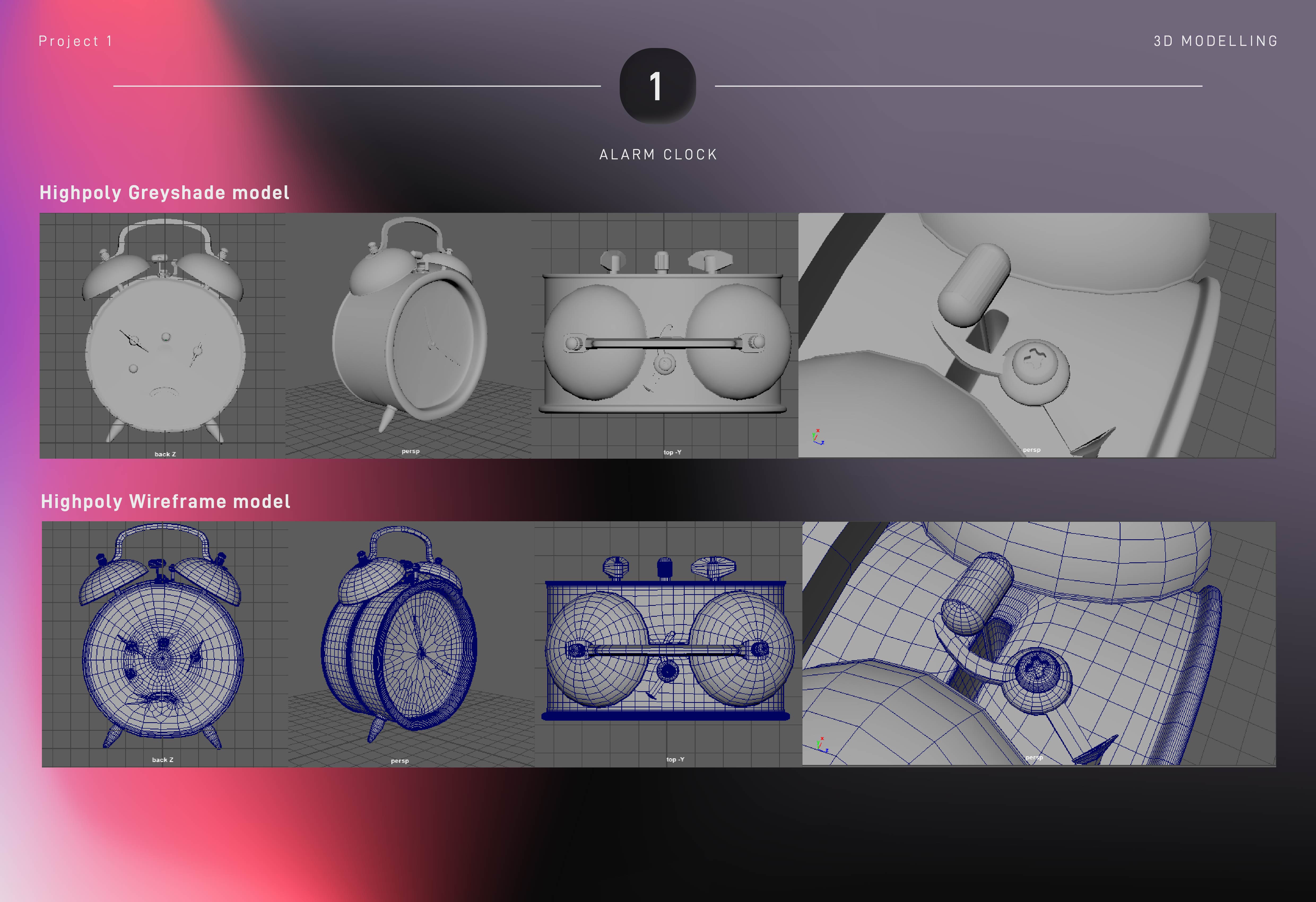 Project 1

3D MODELLING

1

ALARM CLOCK

Highpoly Greyshade model

back Z

persp

top -Y

persp

Highpoly Wireframe model

back Z

persp

top -Y

persp